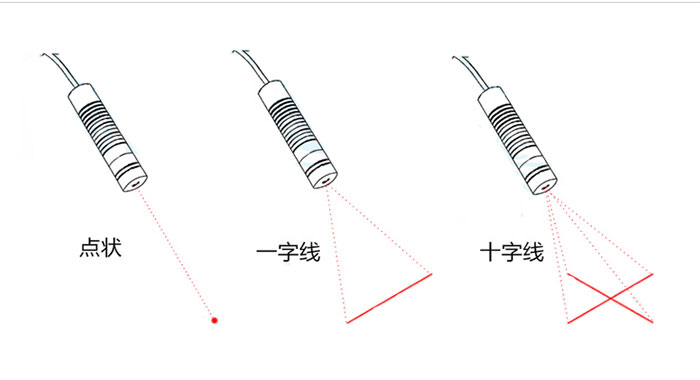 点状

一字线

十字线